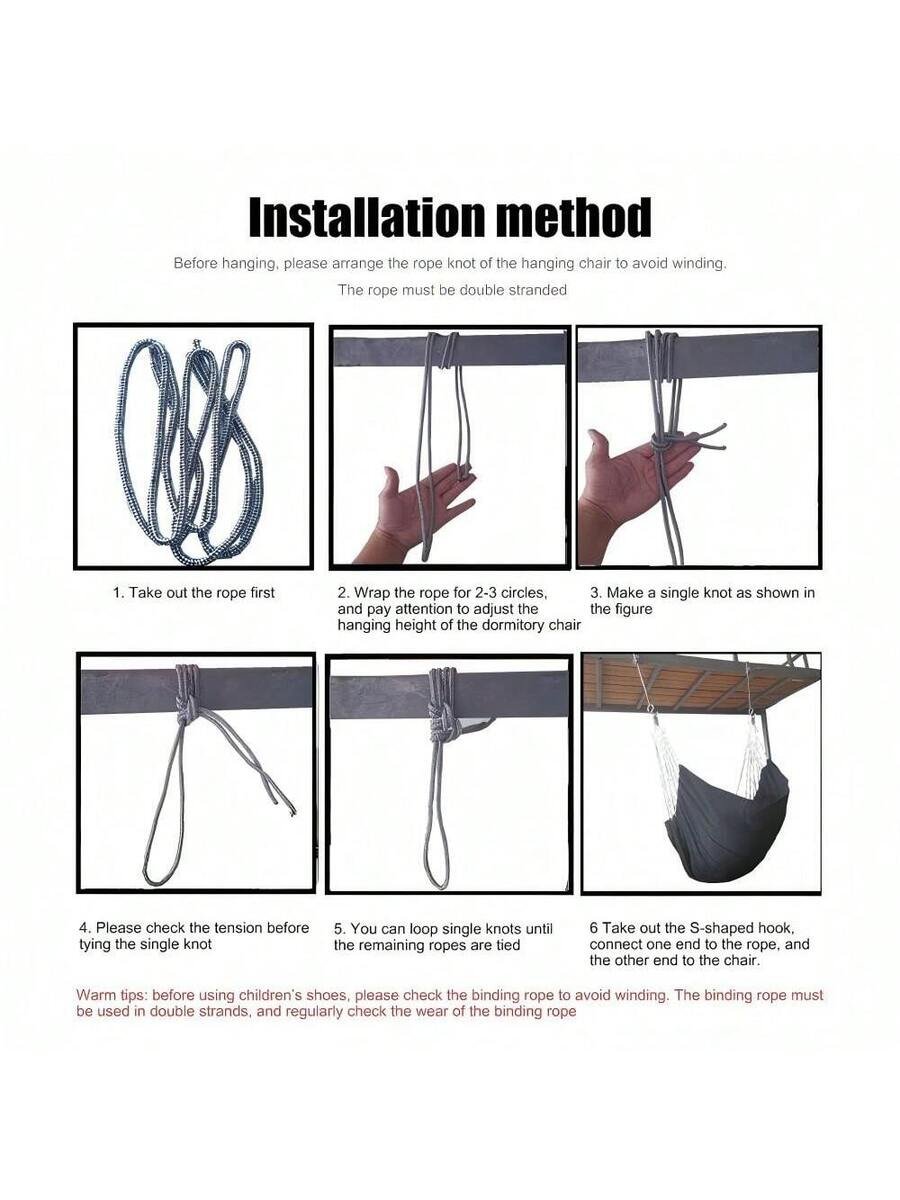 Installation method

Before hanging, please arrange the rope knot of the hanging chair to avoid winding.

The rope must be double stranded

1. Take out the rope first

2. Wrap the rope for 2-3 circles, and pay attention to adjust the hanging height of the dormitory chair

3. Make a single knot as shown in the figure

4. Please check the tension before tying the single knot

5. You can loop single knots until the remaining ropes are tied

6 Take out the S-shaped hook, connect one end to the rope, and the other end to the chair.

Warm tips: before using children's shoes, please check the binding rope to avoid winding. The binding rope must be used in double strands, and regularly check the wear of the binding rope